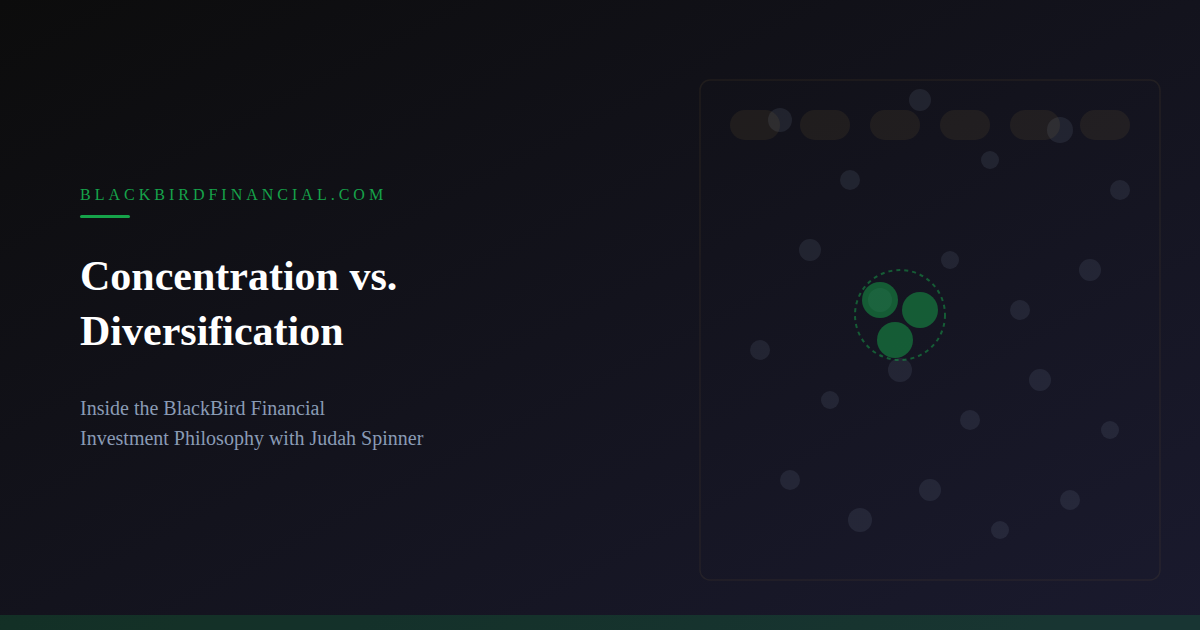 BLACKBIRDFINANCIAL.COM

Concentration vs. Diversification

Inside the BlackBird Financial Investment Philosophy with Judah Spinner